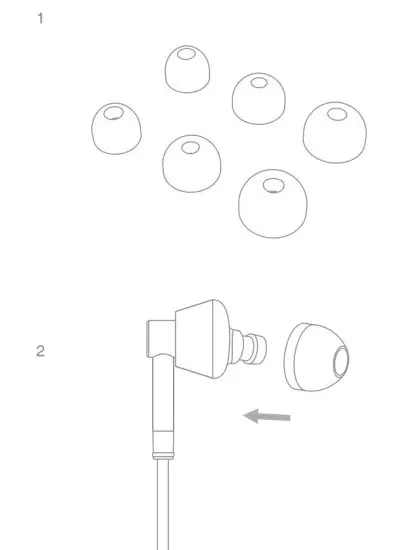 1

2