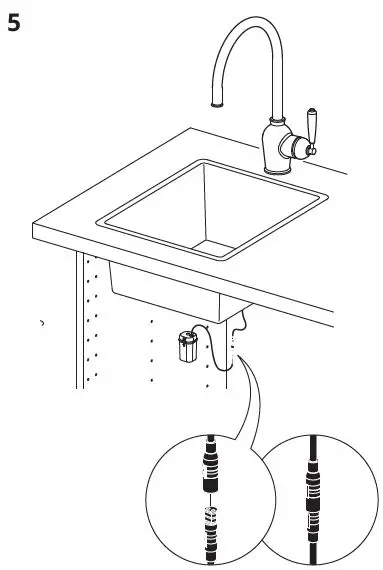 5