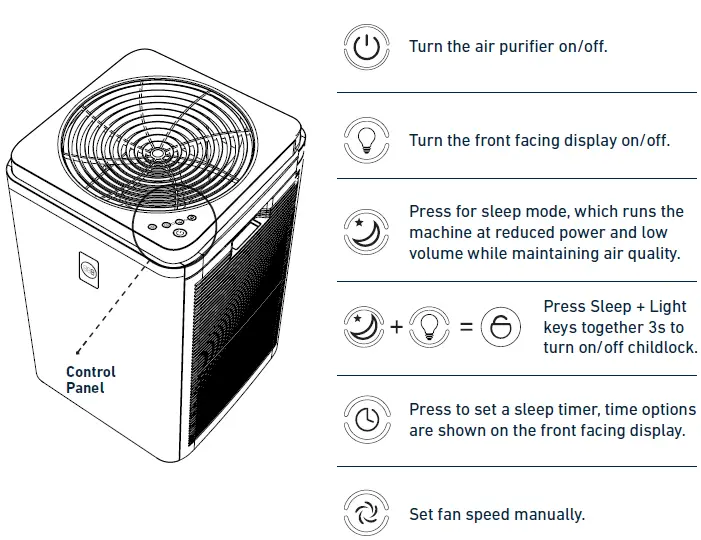 Control Panel

Turn the air purifier on/off.

Turn the front facing display on/off.

Press for sleep mode, which runs the machine at reduced power and low volume while maintaining air quality.

+ =

Press Sleep + Light keys together 3s to turn on/off childlock.

Press to set a sleep timer, time options are shown on the front facing display.

Set fan speed manually.