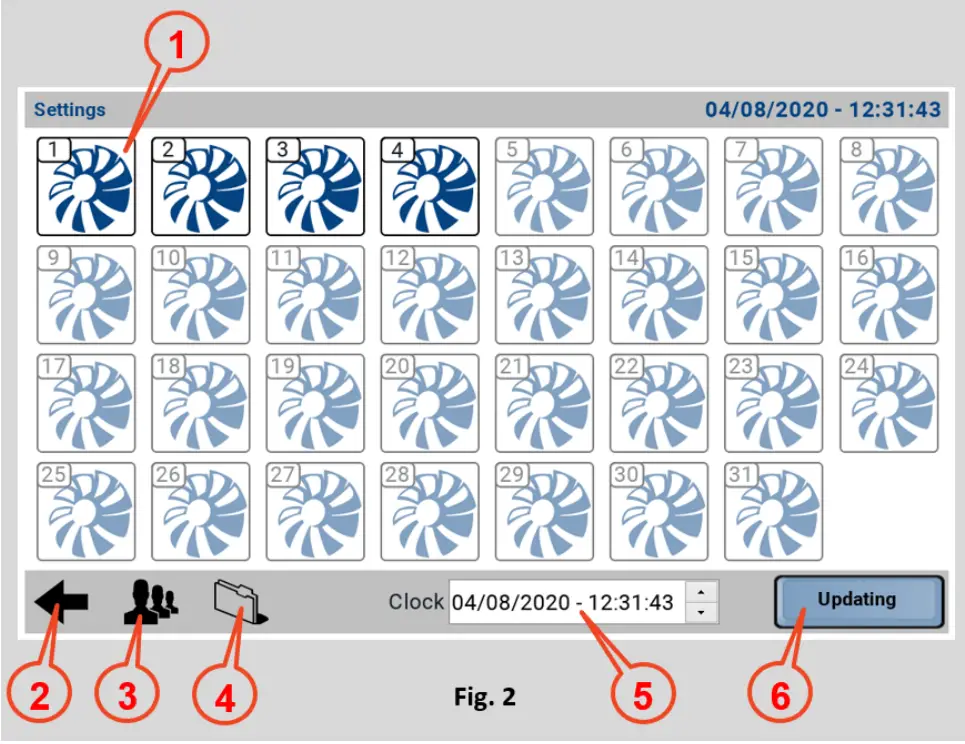 1

Settings

04/08/2020 - 12:31:43

1 2 3 4 5 6 7 8
9 10 11 12 13 14 15 16
17 18 19 20 21 22 23 24
25 26 27 28 29 30 31

Clock 04/08/2020 - 12:31:43

Updating

2 3 4

Fig. 2

5 6