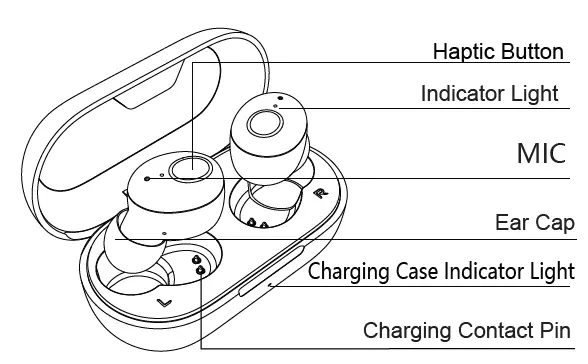 Haptic Button
Indicator Light
MIC
Ear Cap
Charging Case Indicator Light
Charging Contact Pin
R
L