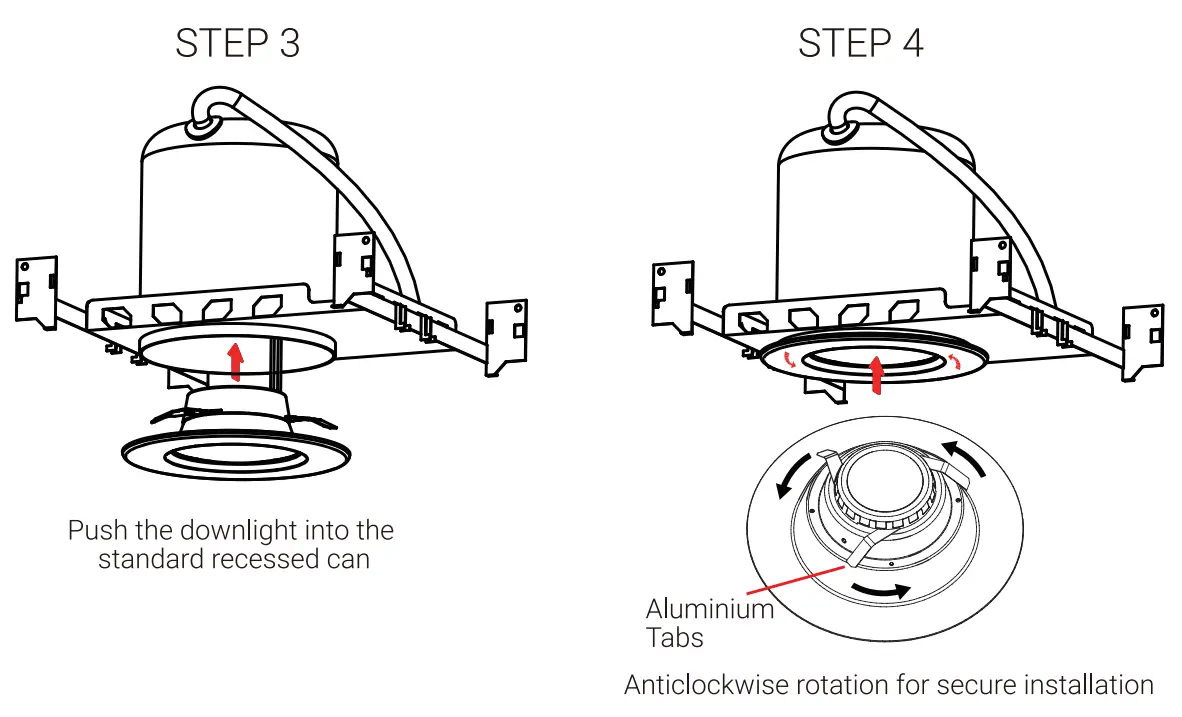 STEP 3

Push the downlight into the standard recessed can

STEP 4

Aluminium Tabs

Anticlockwise rotation for secure installation