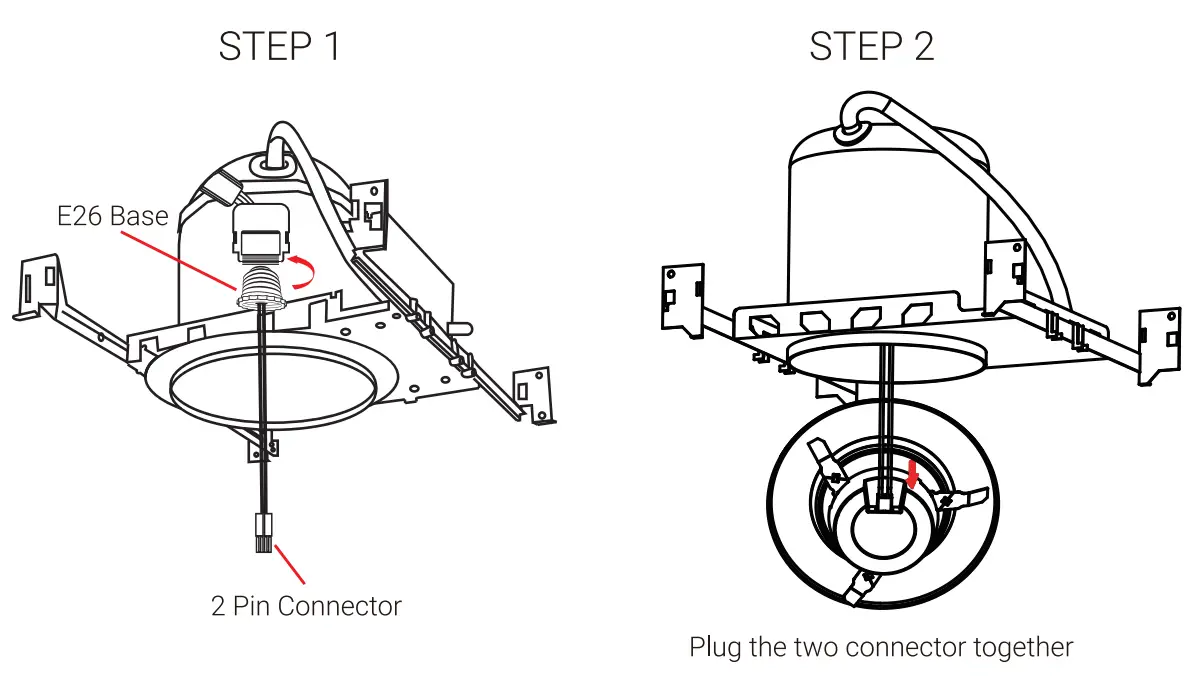 STEP 1

E26 Base

2 Pin Connector

STEP 2

Plug the two connector together