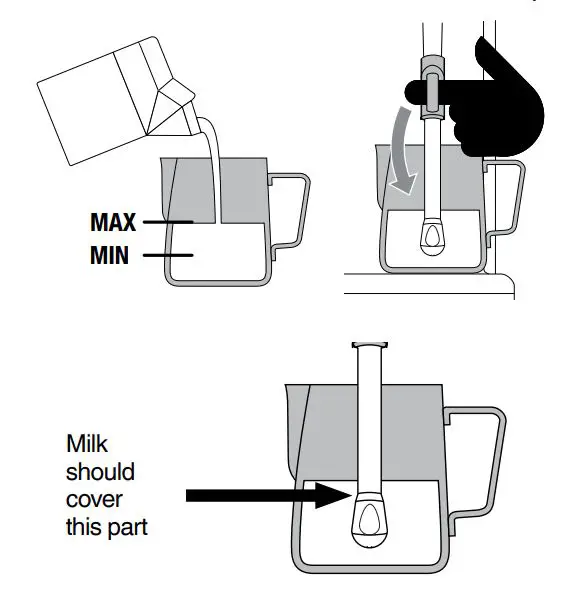 MAX
MIN

Milk should cover this part