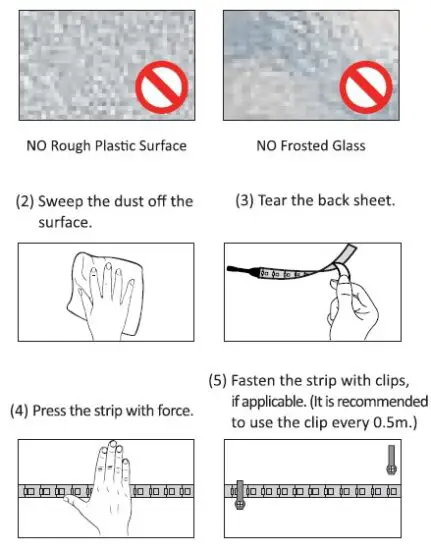 NO Rough Plastic Surface

NO Frosted Glass

(2) Sweep the dust off the surface.

(3) Tear the back sheet.

(4) Press the strip with force.

(5) Fasten the strip with clips, if applicable. (It is recommended to use the clip every 0.5m.)