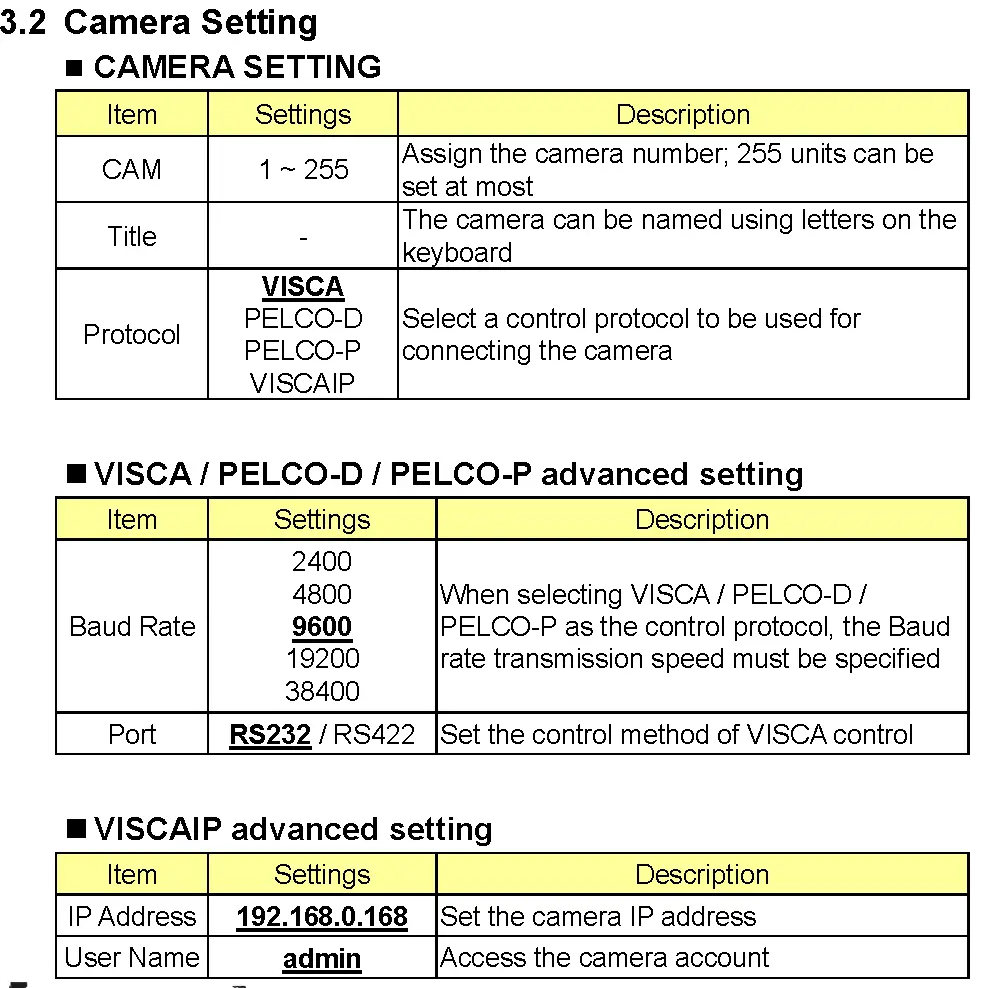 3.2 Camera Setting

■ CAMERA SETTING

| Item | Settings | Description |
|---|---|---|
| CAM | 1 ~ 255 | Assign the camera number; 255 units can be set at most |
| Title | - | The camera can be named using letters on the keyboard |
| Protocol | VISCA PELCO-D PELCO-P VISCAIP | Select a control protocol to be used for connecting the camera |

■ VISCA / PELCO-D / PELCO-P advanced setting

| Item | Settings | Description |
|---|---|---|
| Baud Rate | 2400 4800 9600 19200 38400 | When selecting VISCA / PELCO-D / PELCO-P as the control protocol, the Baud rate transmission speed must be specified |
| Port | RS232 / RS422 | Set the control method of VISCA control |

■ VISCAIP advanced setting

| Item | Settings | Description |
|---|---|---|
| IP Address | 192.168.0.168 | Set the camera IP address |
| User Name | admin | Access the camera account |