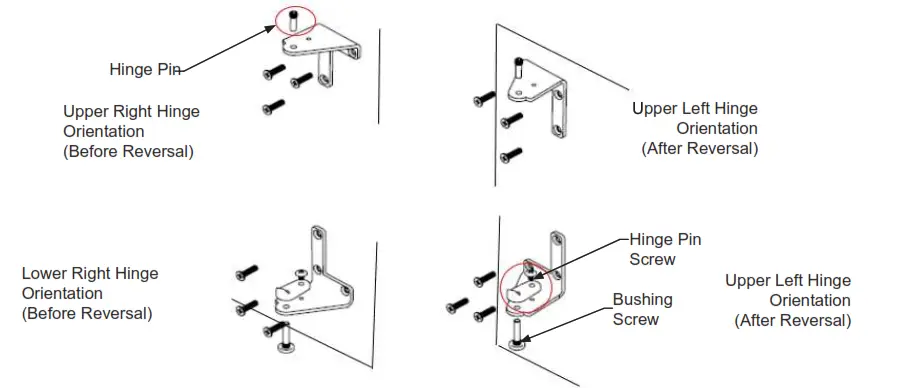 Hinge Pin

Upper Right Hinge Orientation (Before Reversal)

Upper Left Hinge Orientation (After Reversal)

Lower Right Hinge Orientation (Before Reversal)

Hinge Pin Screw

Bushing Screw

Upper Left Hinge Orientation (After Reversal)