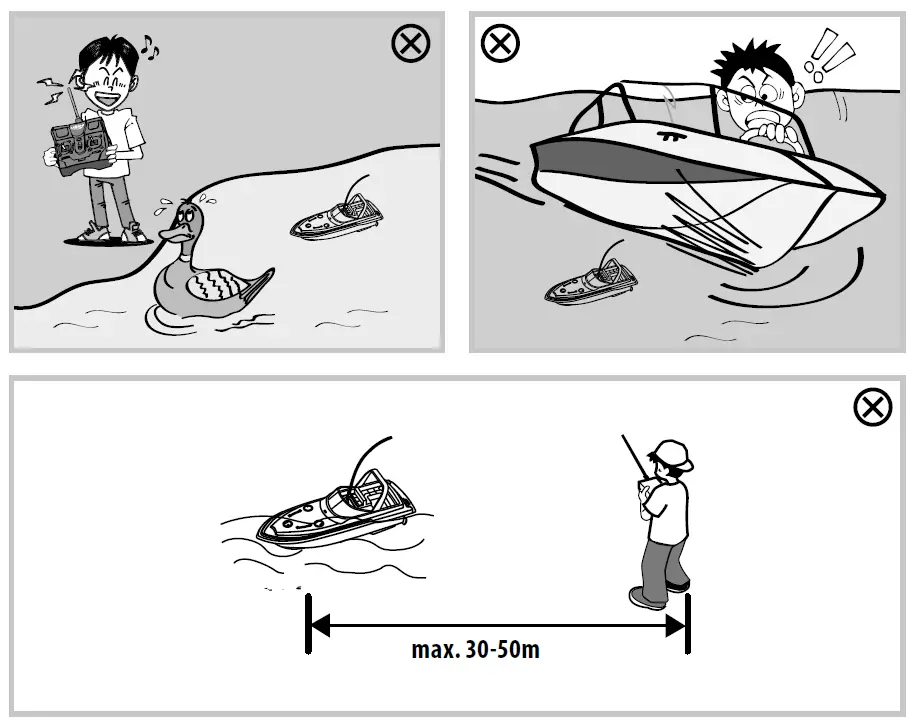 max. 30-50m