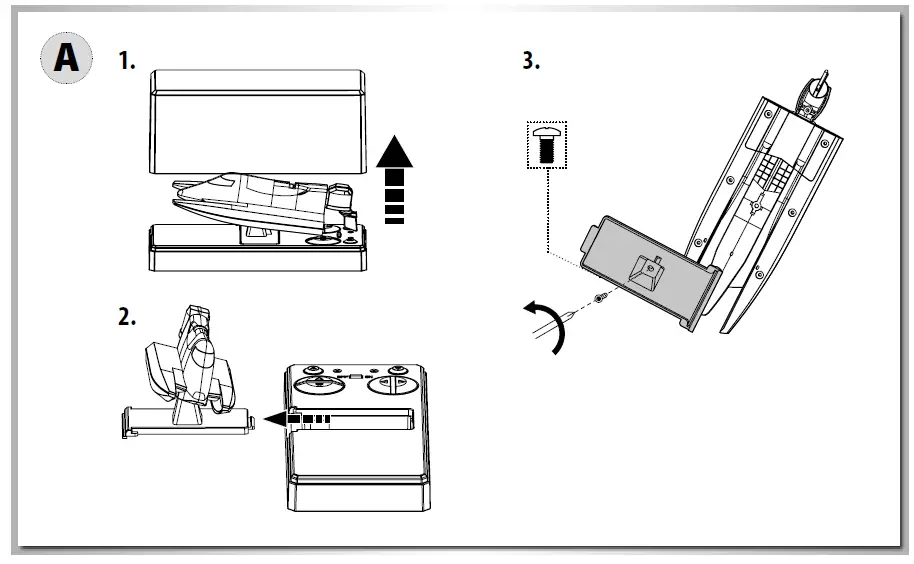 A

1.

2.

3.