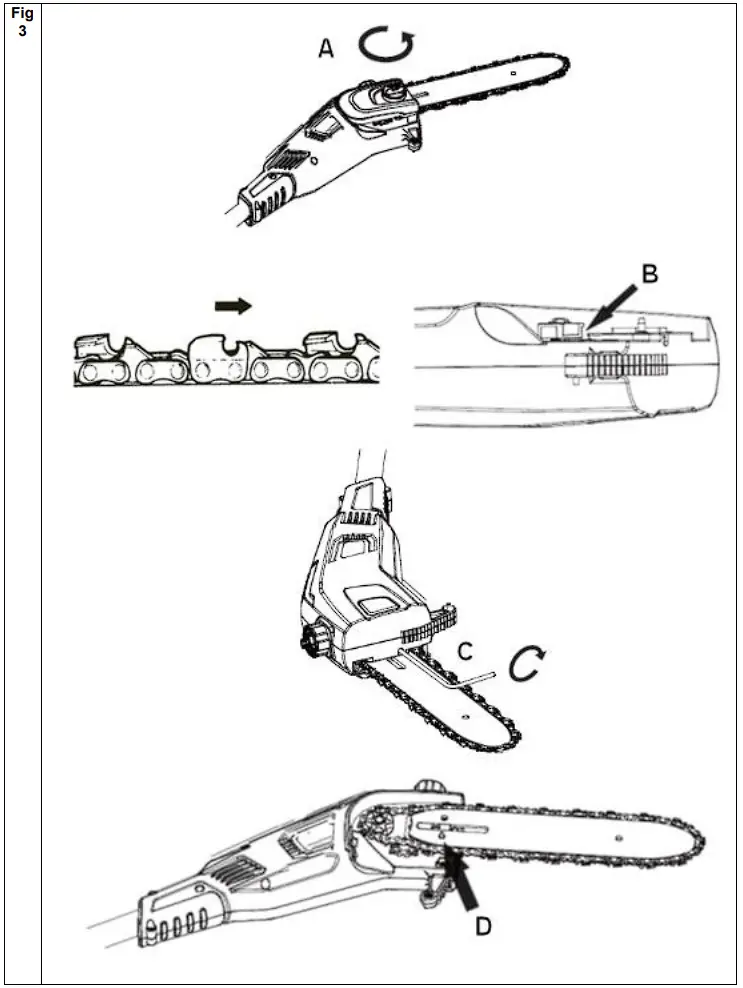 Fig 3

A

B

C

D