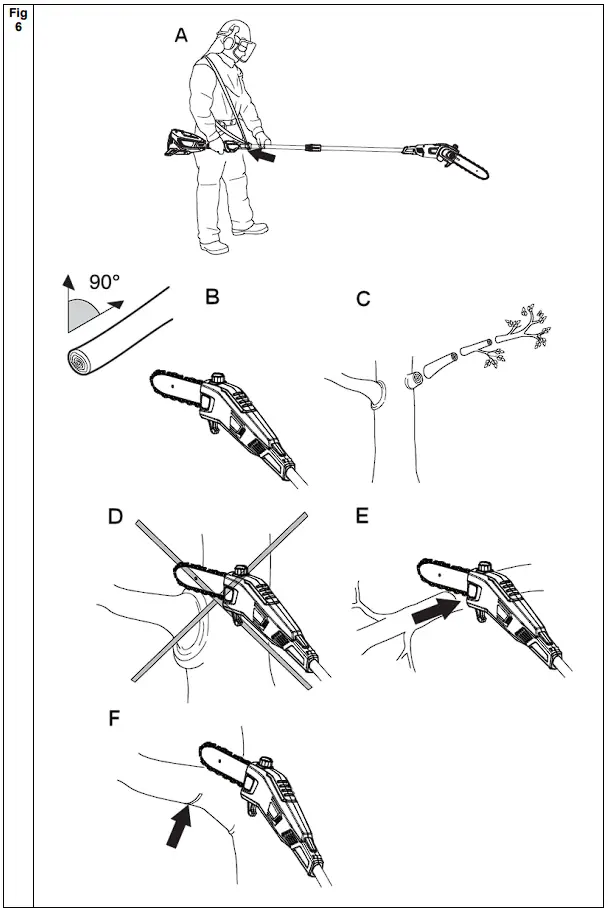 Fig 6

A

90°

B

C

D

E

F