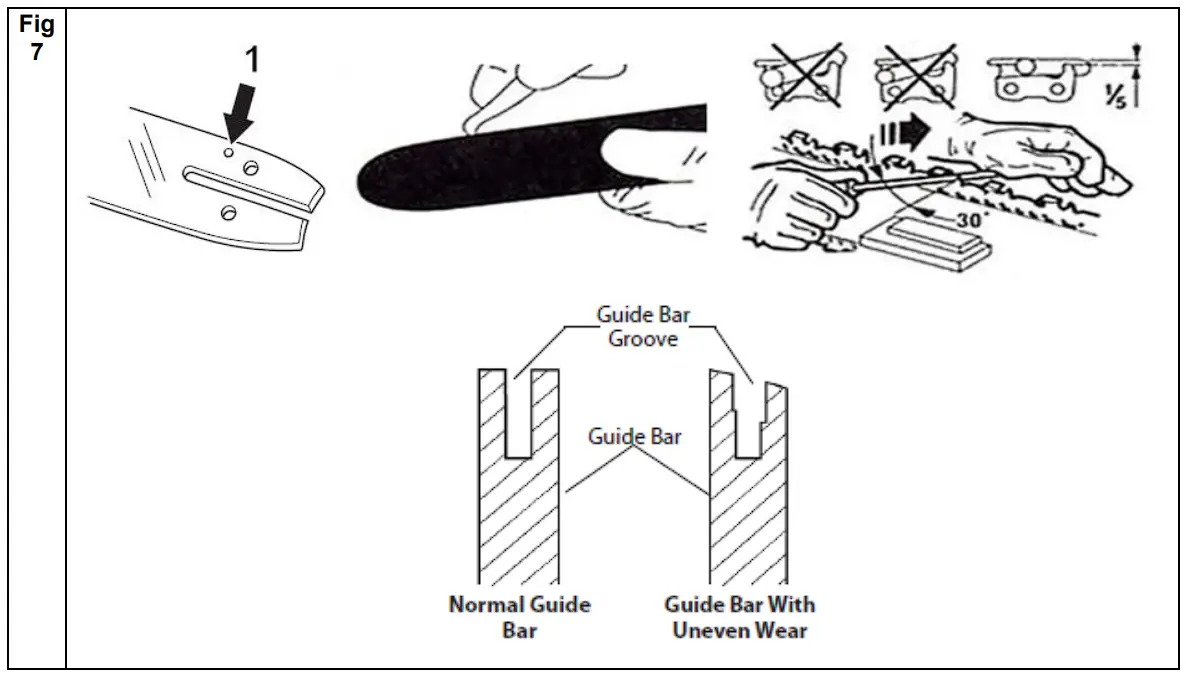 Fig 7

1

$\frac{1}{5}$

30°

Guide Bar Groove

Guide Bar

Normal Guide Bar

Guide Bar With Uneven Wear