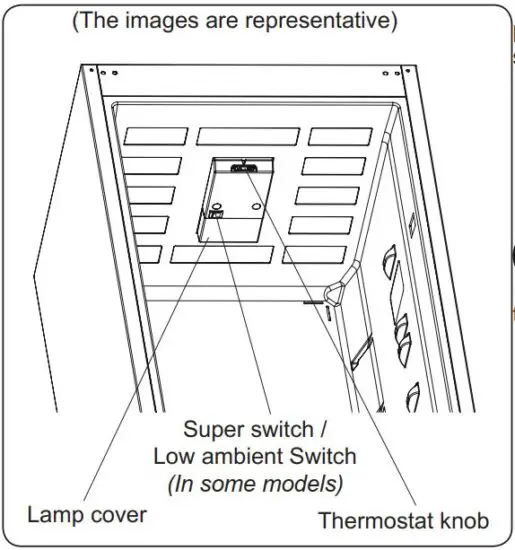 (The images are representative)

Super switch /
Low ambient Switch
(In some models)

Lamp cover

Thermostat knob