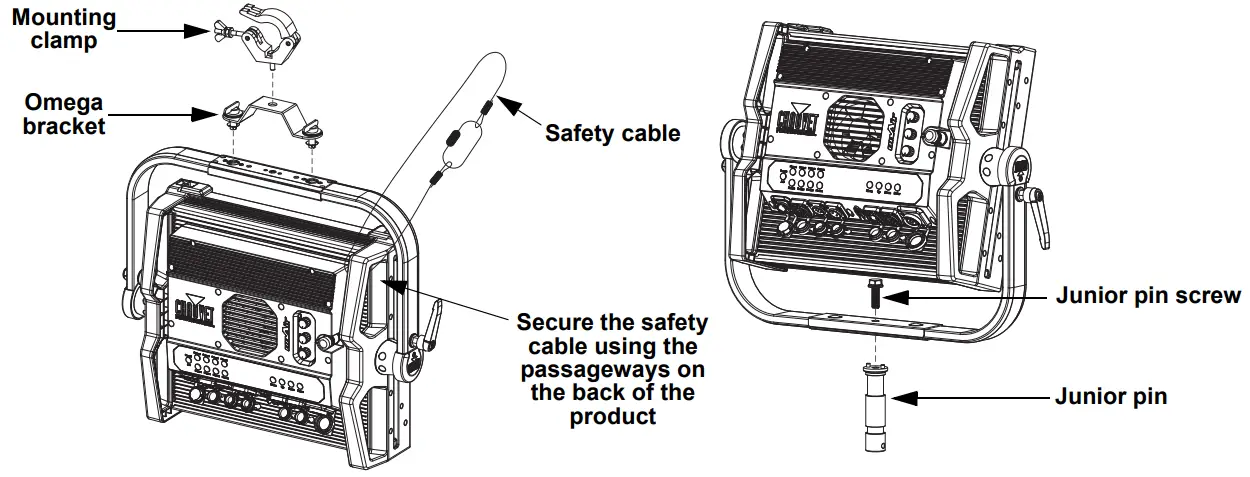 Mounting clamp

Omega bracket

Safety cable

CHAUVET

Secure the safety cable using the passageways on the back of the product

CHAUVET

Junior pin screw

Junior pin