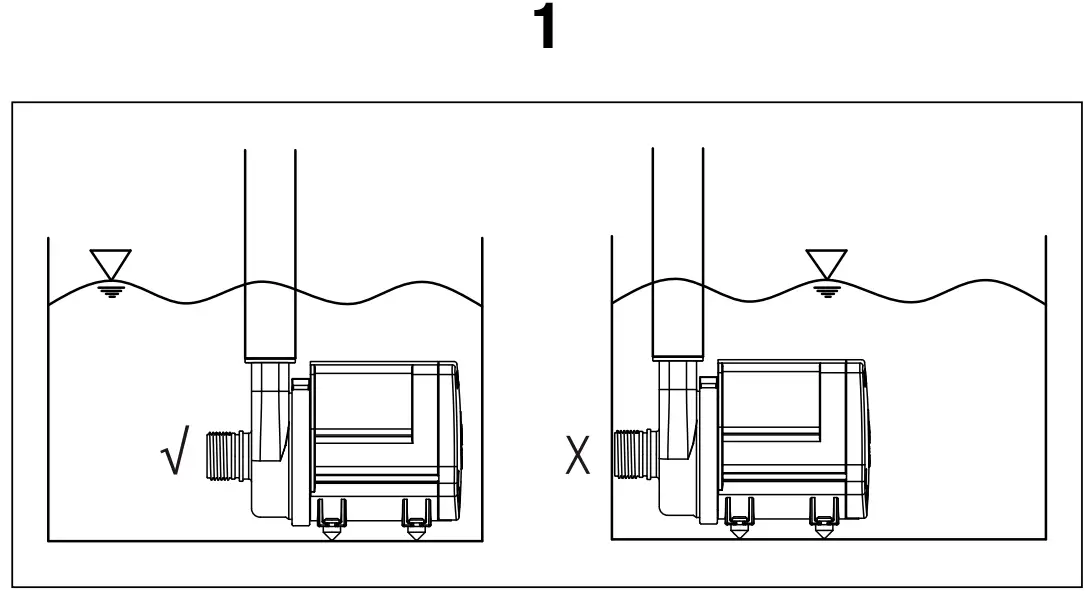 1

√

X