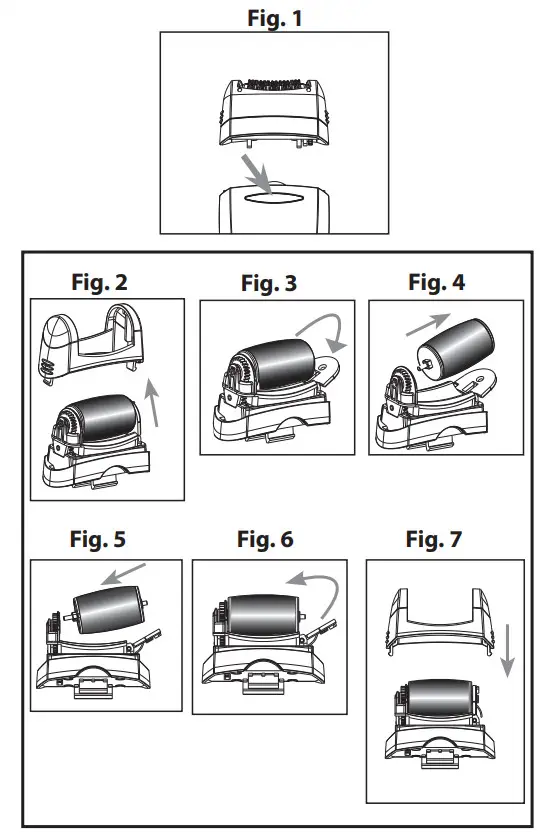 Fig. 1

Fig. 2

Fig. 3

Fig. 4

Fig. 5

Fig. 6

Fig. 7