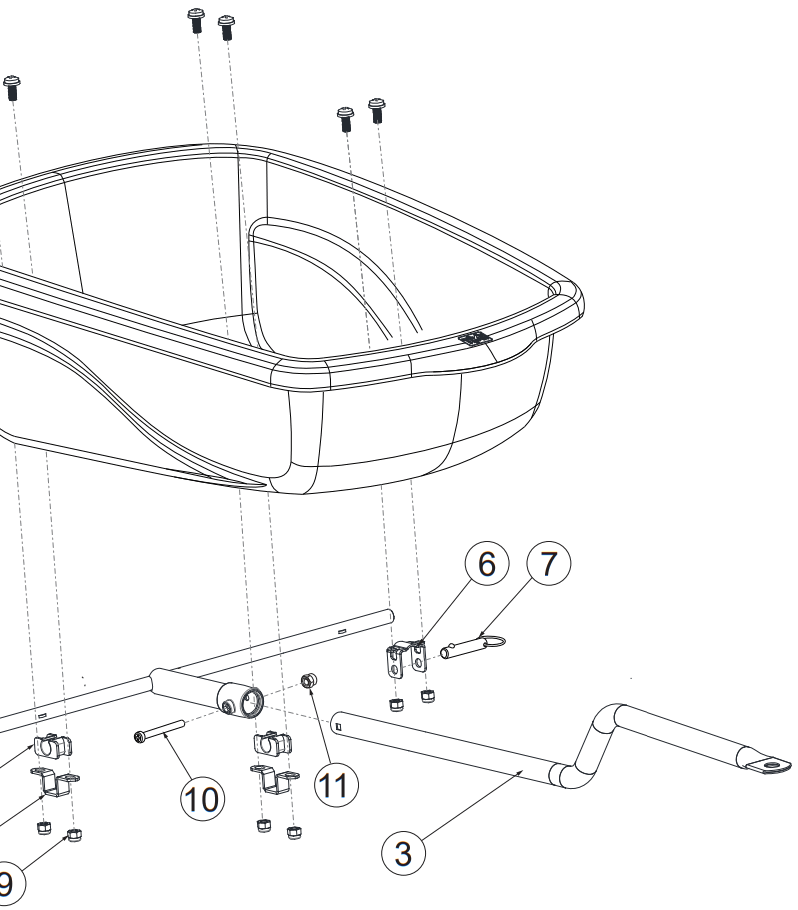 6
7
10
11
3
9