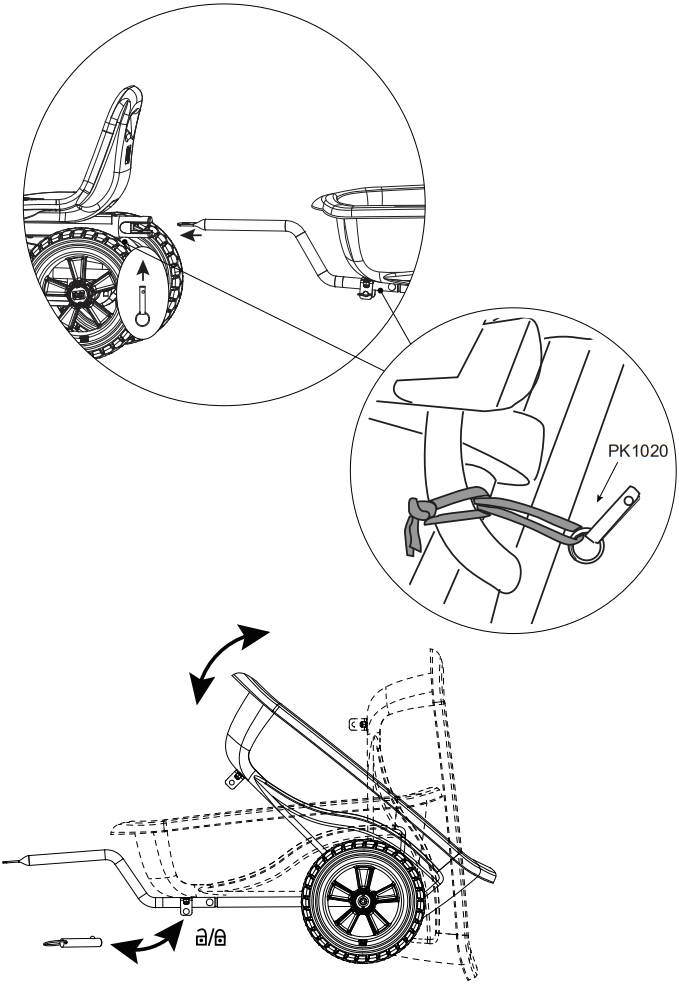 PK1020