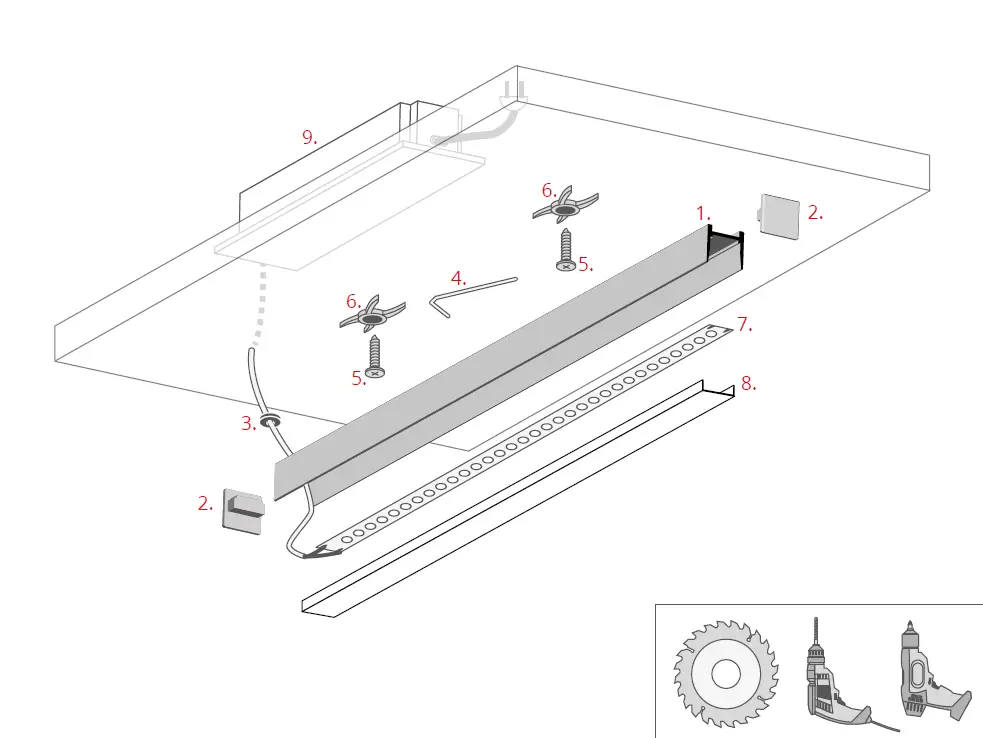 9.
6.
1.
2.
5.
4.
6.
7.
5.
8.
3.
2.