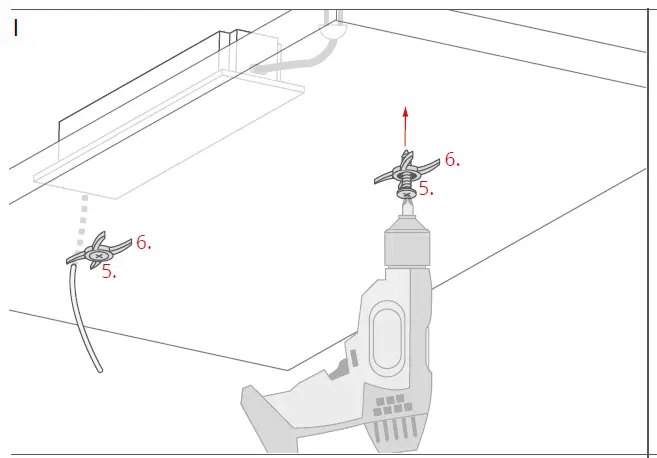 I

6.
5.

6.
5.