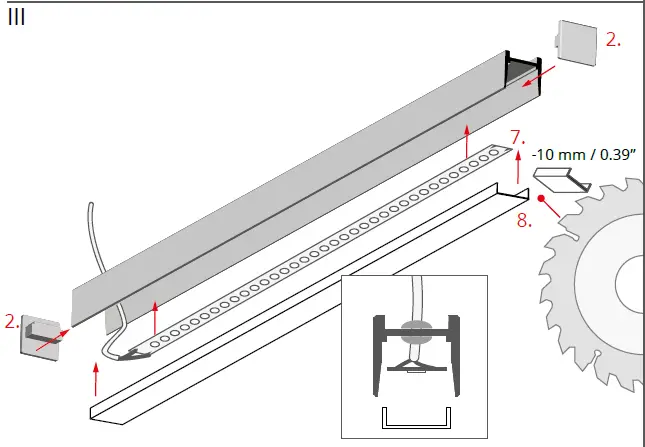 III

2.

7.

-10 mm / 0.39"

8.

2.