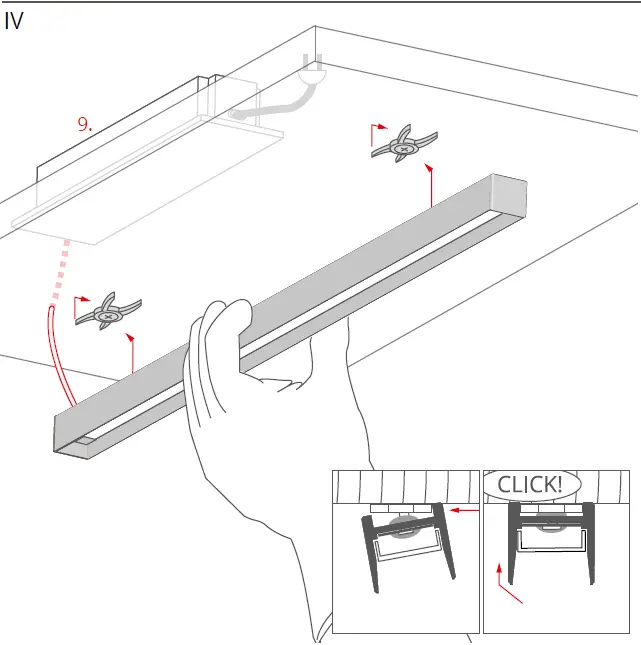 IV

9.

CLICK!