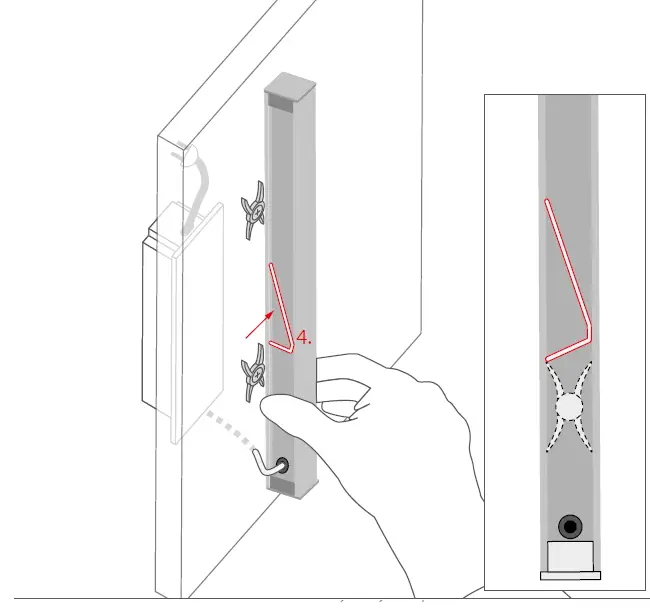 4.