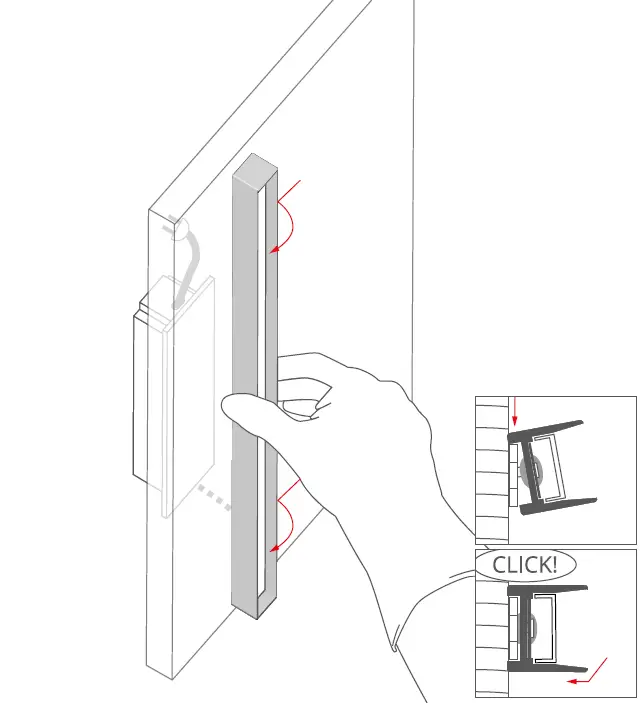 CLICK!