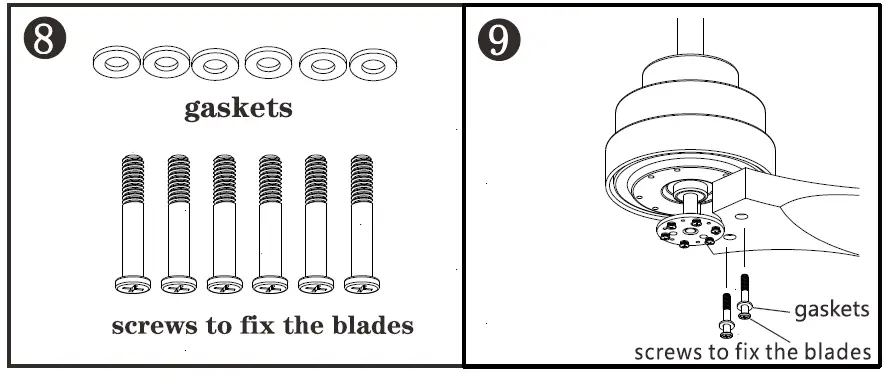 8

gaskets

screws to fix the blades

9

gaskets

screws to fix the blades