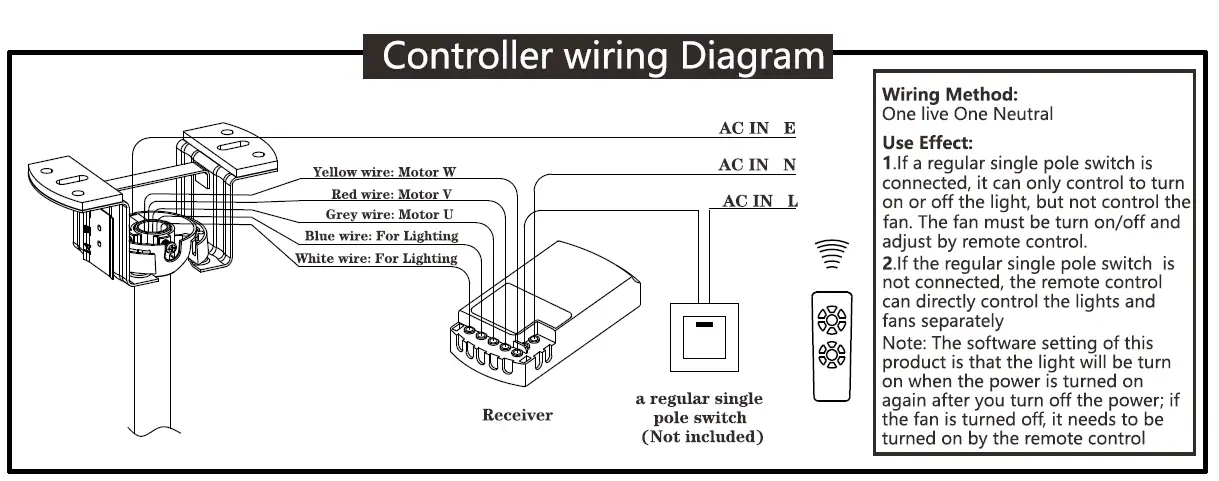 Controller wiring Diagram

AC IN E

AC IN N

AC IN L

Yellow wire: Motor W

Red wire: Motor V

Grey wire: Motor U

Blue wire: For Lighting

White wire: For Lighting

Receiver

a regular single pole switch (Not included)

Wiring Method:
One live One Neutral

Use Effect:
1.If a regular single pole switch is connected, it can only control to turn on or off the light, but not control the fan. The fan must be turn on/off and adjust by remote control.
2.If the regular single pole switch is not connected, the remote control can directly control the lights and fans separately
Note: The software setting of this product is that the light will be turn on when the power is turned on again after you turn off the power; if the fan is turned off, it needs to be turned on by the remote control