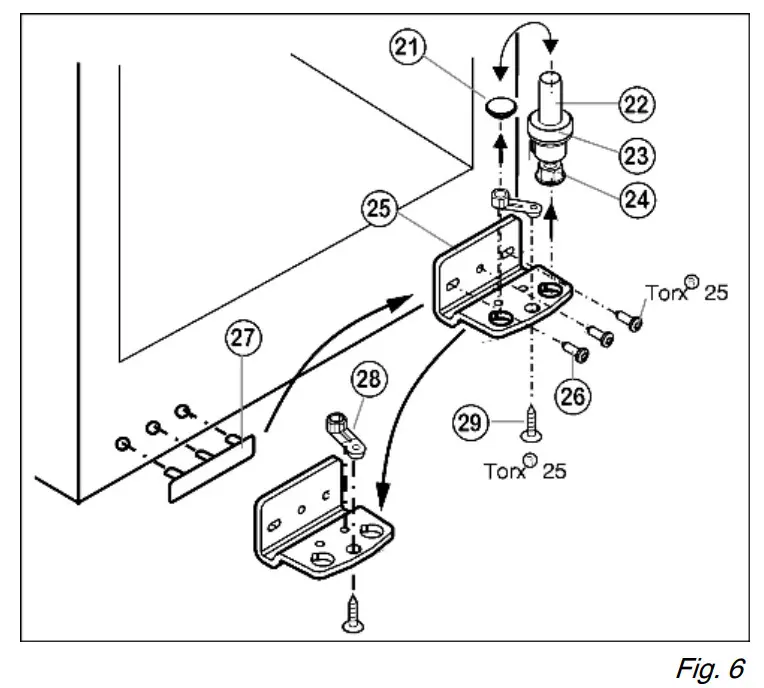 21
22
23
24
25
Torx® 25
27
28
26
29
Torx® 25
Fig. 6