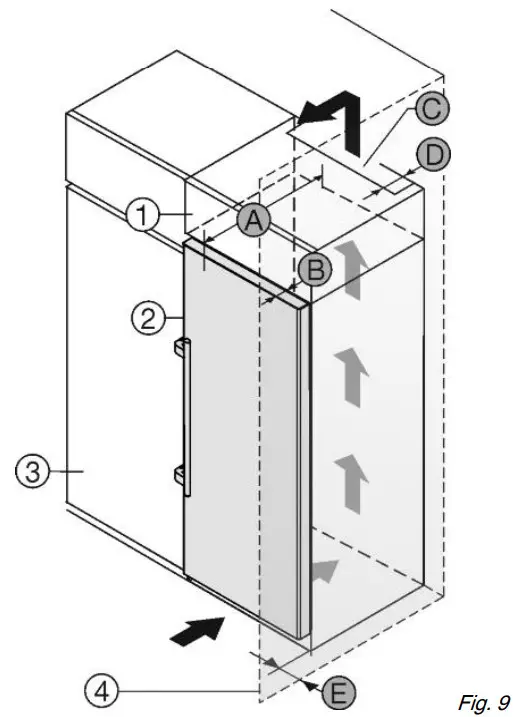 C
D
1
A
B
2
3
4
E
Fig. 9