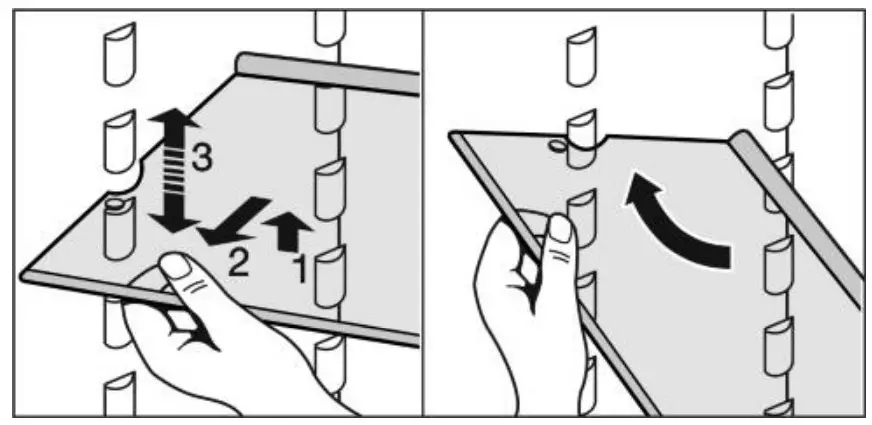 3
2
1