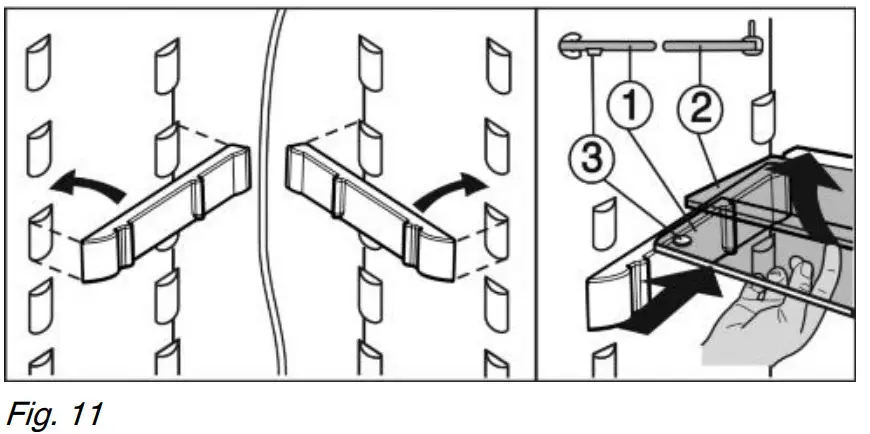 1
2
3

Fig. 11