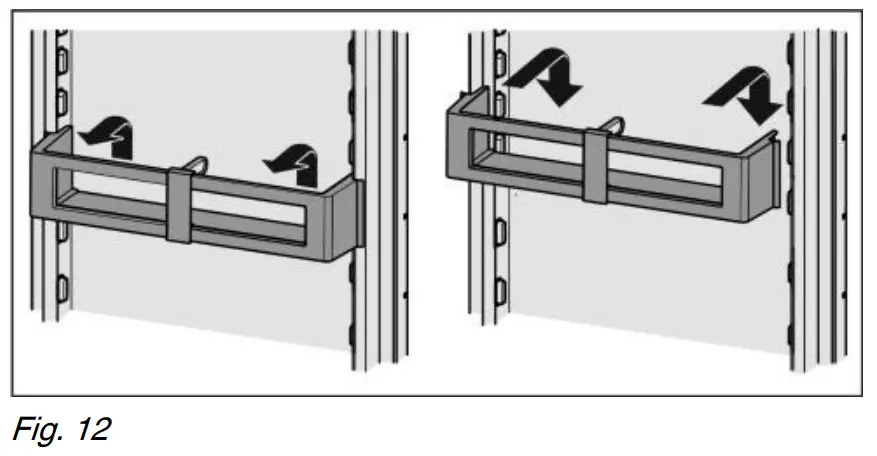 Fig. 12