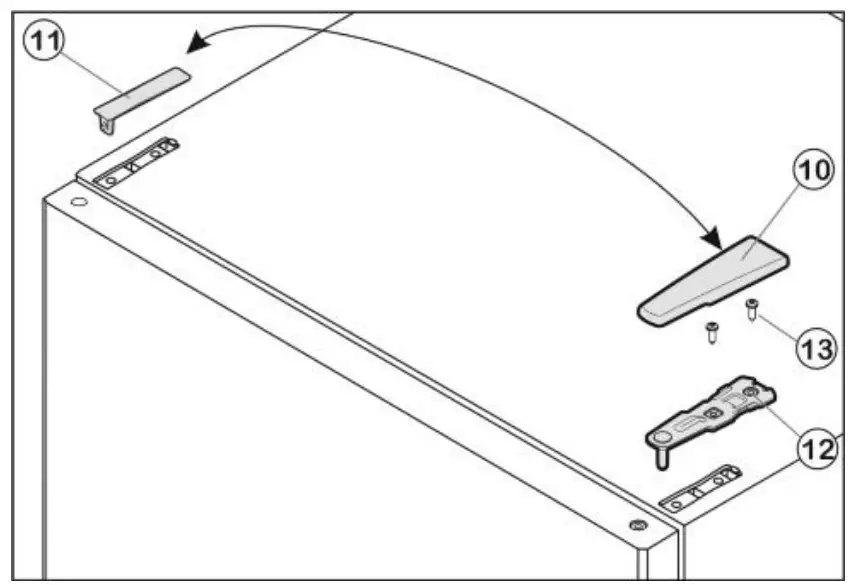 11
10
13
12