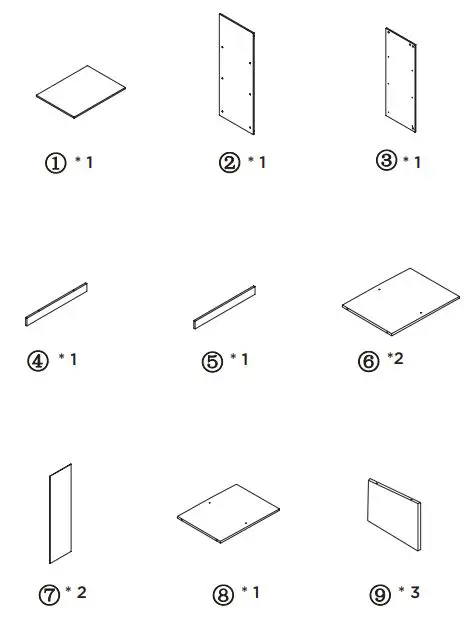 ① * 1
② * 1
③ * 1
④ * 1
⑤ * 1
⑥ *2
⑦ * 2
⑧ * 1
⑨ * 3