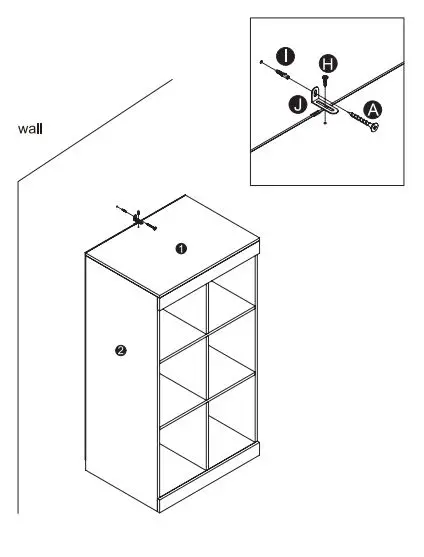 I
H
J
A

wall

1

2