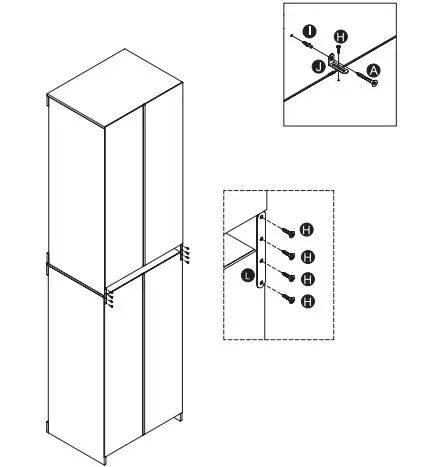 I
H
J
A
H
H
L
H
H