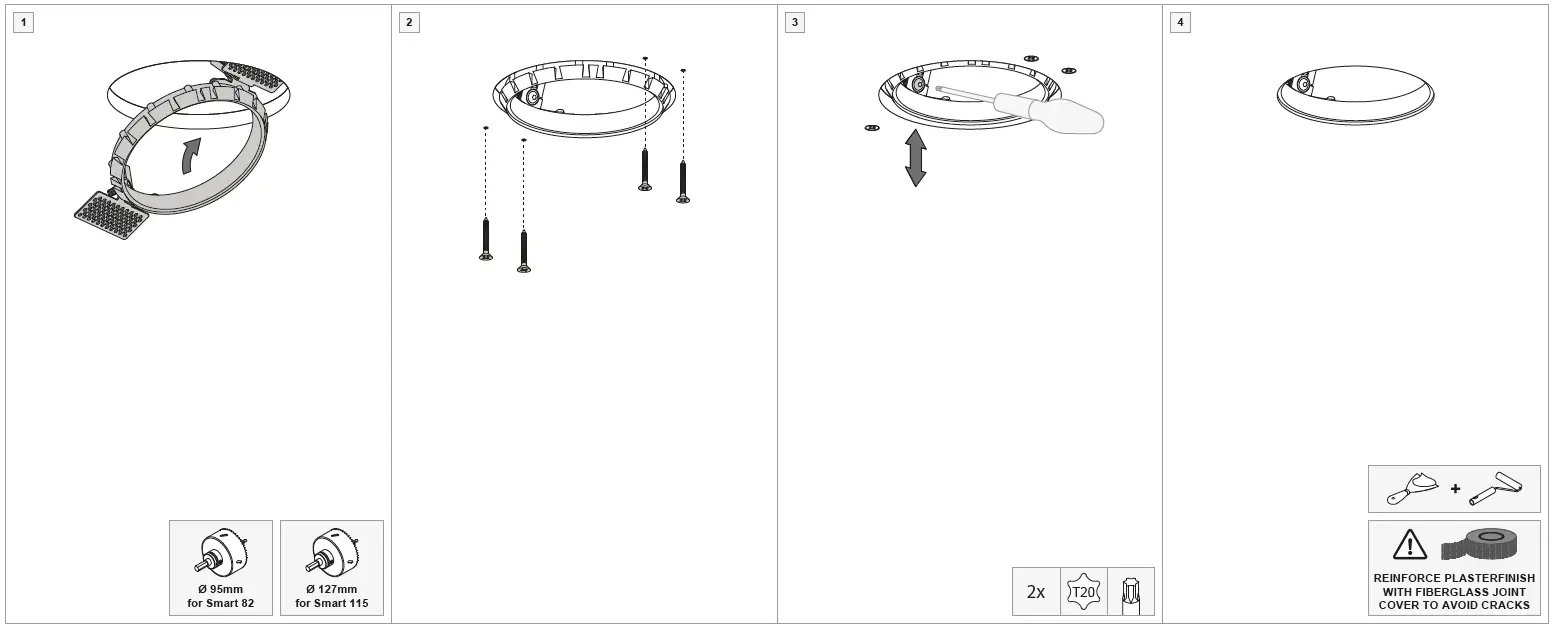 1

Ø 95mm for Smart 82

Ø 127mm for Smart 115

2

3

2x T20

4

+

REINFORCE PLASTERFINISH WITH FIBERGLASS JOINT COVER TO AVOID CRACKS