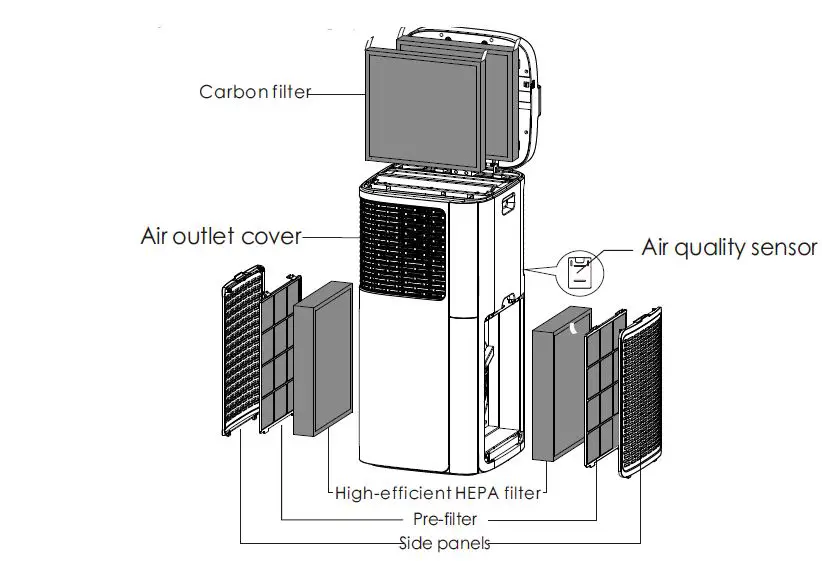 Carbon filter

Air outlet cover

Air quality sensor

High-efficient HEPA filter

Pre-filter

Side panels