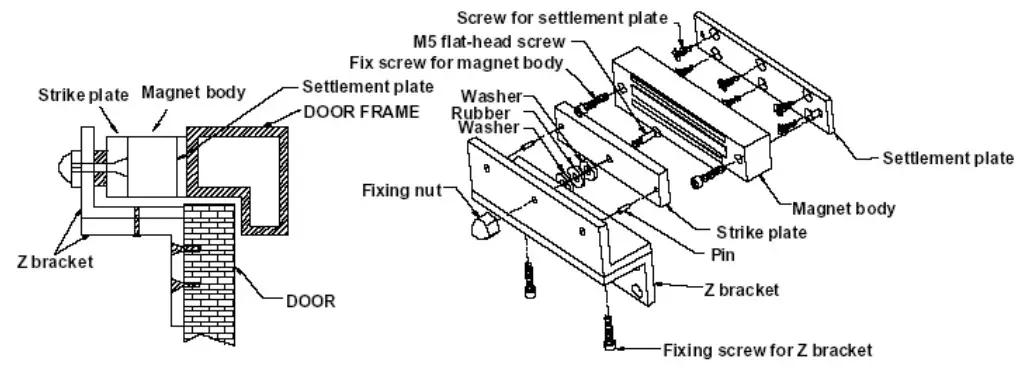 Strike plate
Magnet body
Settlement plate
DOOR FRAME
Z bracket
DOOR

Screw for settlement plate
M5 flat-head screw
Fix screw for magnet body
Washer
Rubber
Washer
Fixing nut
Settlement plate
Magnet body
Strike plate
Pin
Z bracket
Fixing screw for Z bracket