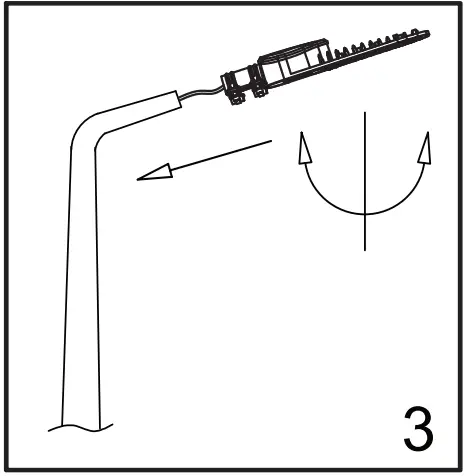 3