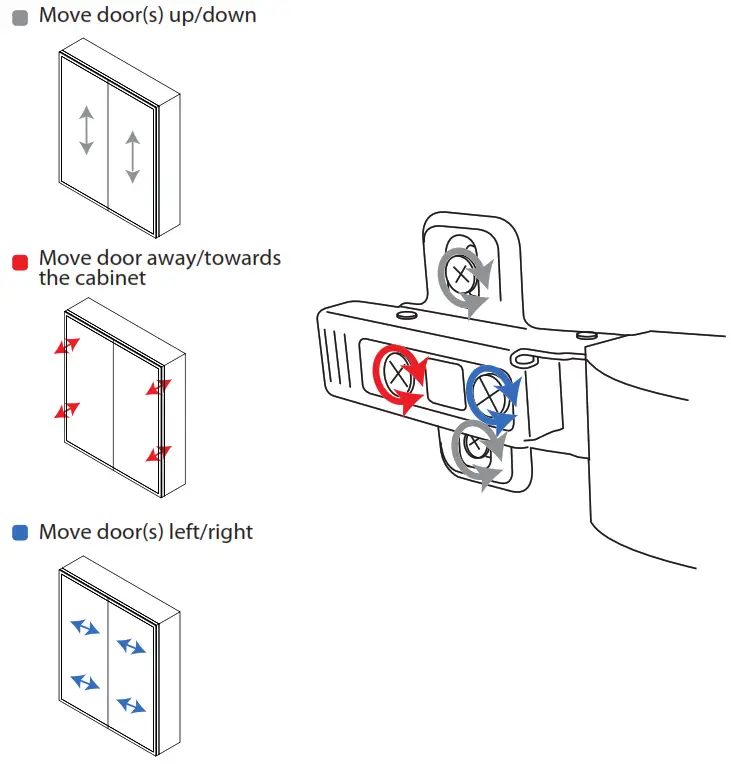 Move door(s) up/down

Move door away/towards the cabinet

Move door(s) left/right