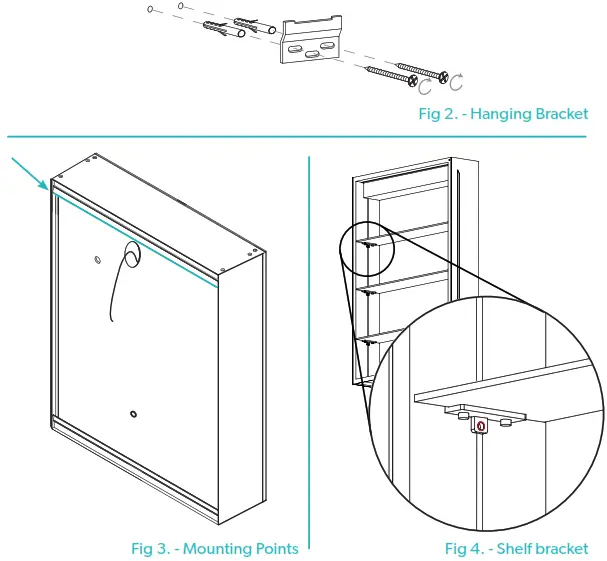 Fig 2. - Hanging Bracket

Fig 3. - Mounting Points

Fig 4. - Shelf bracket