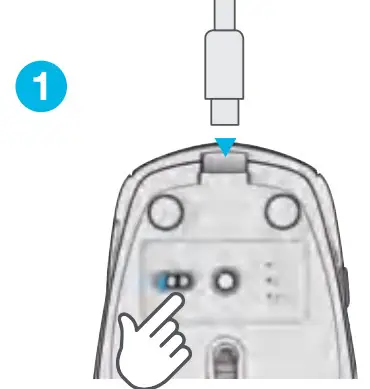 1