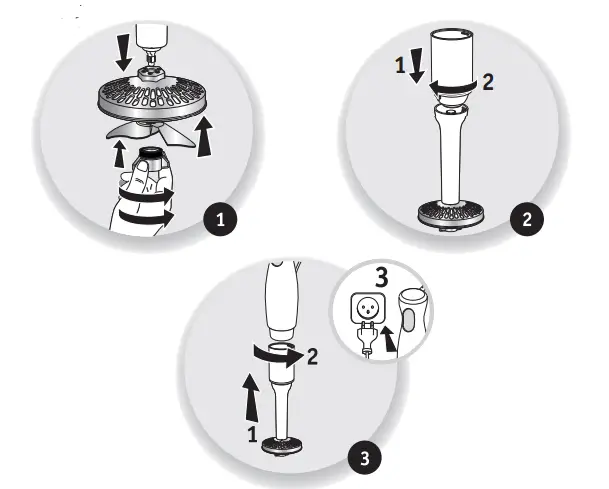 1

1
2
2

3
2
1
3