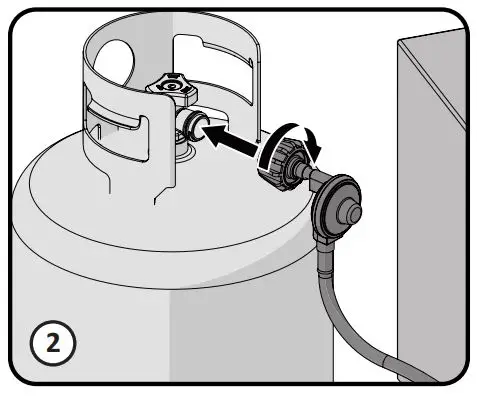 2