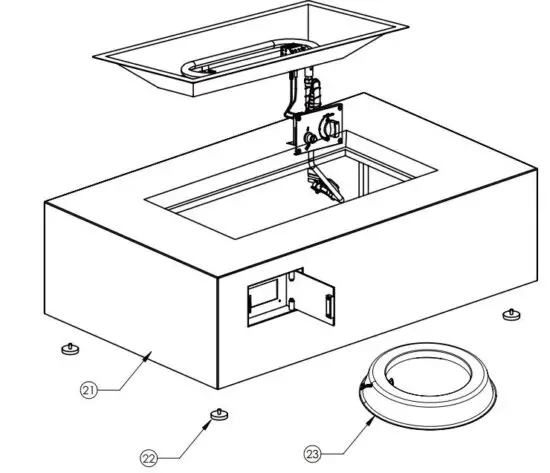 21

22

23