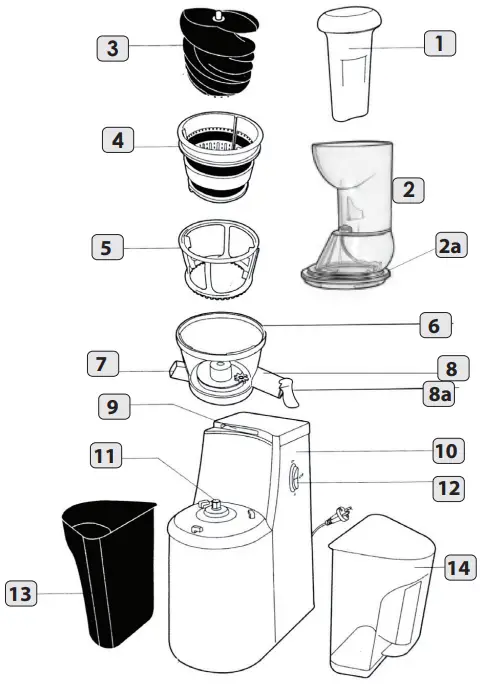 3
1
4
2
5
2a
6
7
8
8a
9
10
11
12
13
14